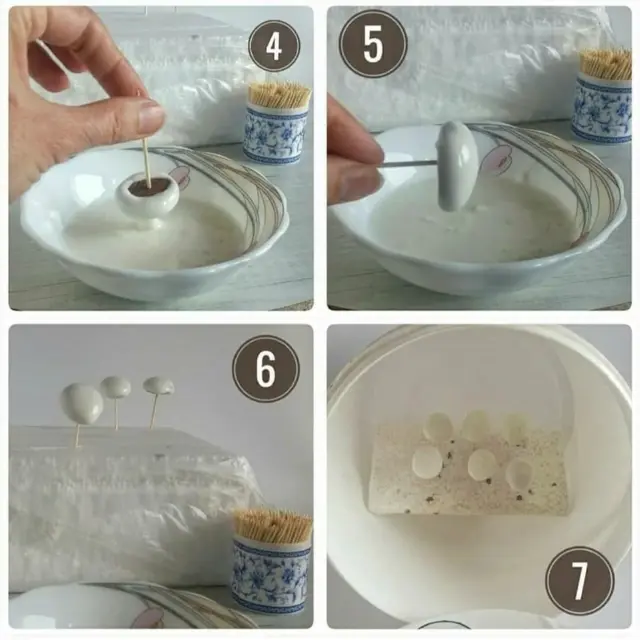 4

5

6

7